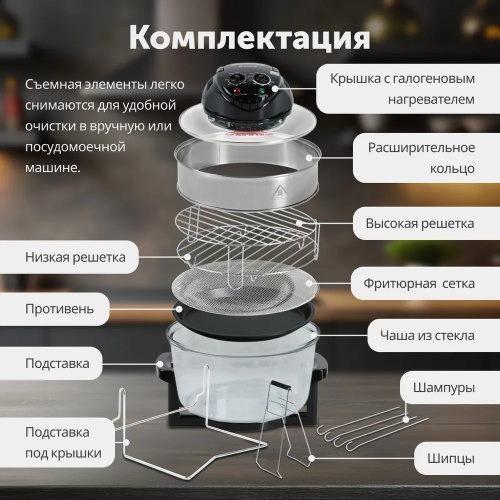 Комплектация

Съемная элементы легко снимаются для удобной очистки в вручную или посудомоечной машине.

Крышка с галогеновым нагревателем

Расширительное кольцо

Высокая решетка

Низкая решетка

Фритюрная сетка

Противень

Чаша из стекла

Подставка

Шампуры

Подставка под крышки

Шипцы