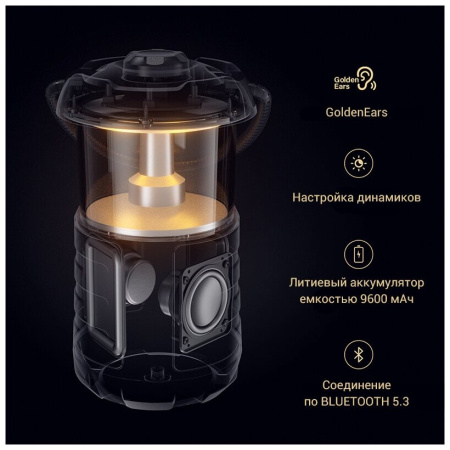 Golden Ears

GoldenEars

Настройка динамиков

Литиевый аккумулятор емкостью 9600 мАч

Соединение по BLUETOOTH 5.3